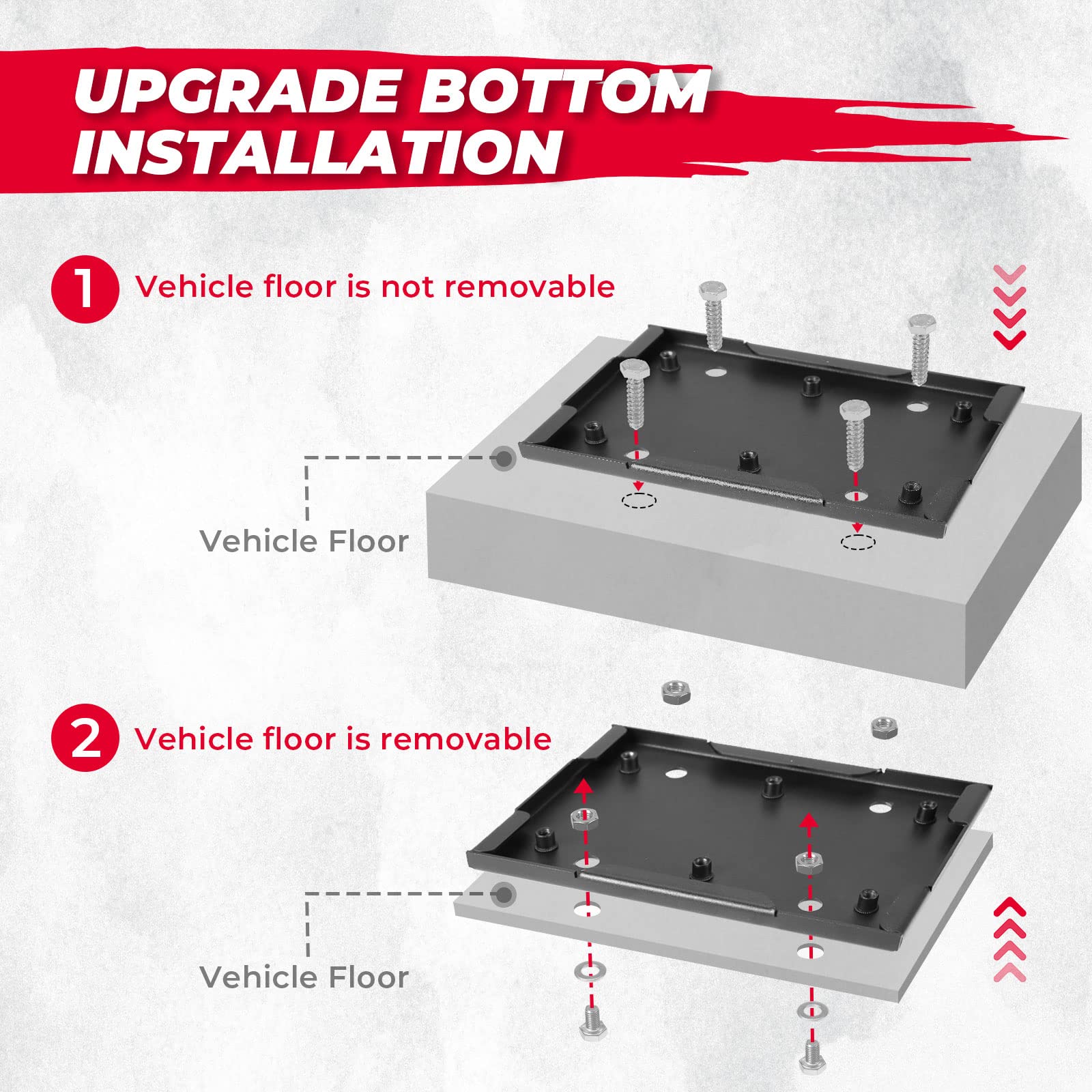 UPGRADE BOTTOM INSTALLATION

1 Vehicle floor is not removable

Vehicle Floor

2 Vehicle floor is removable

Vehicle Floor