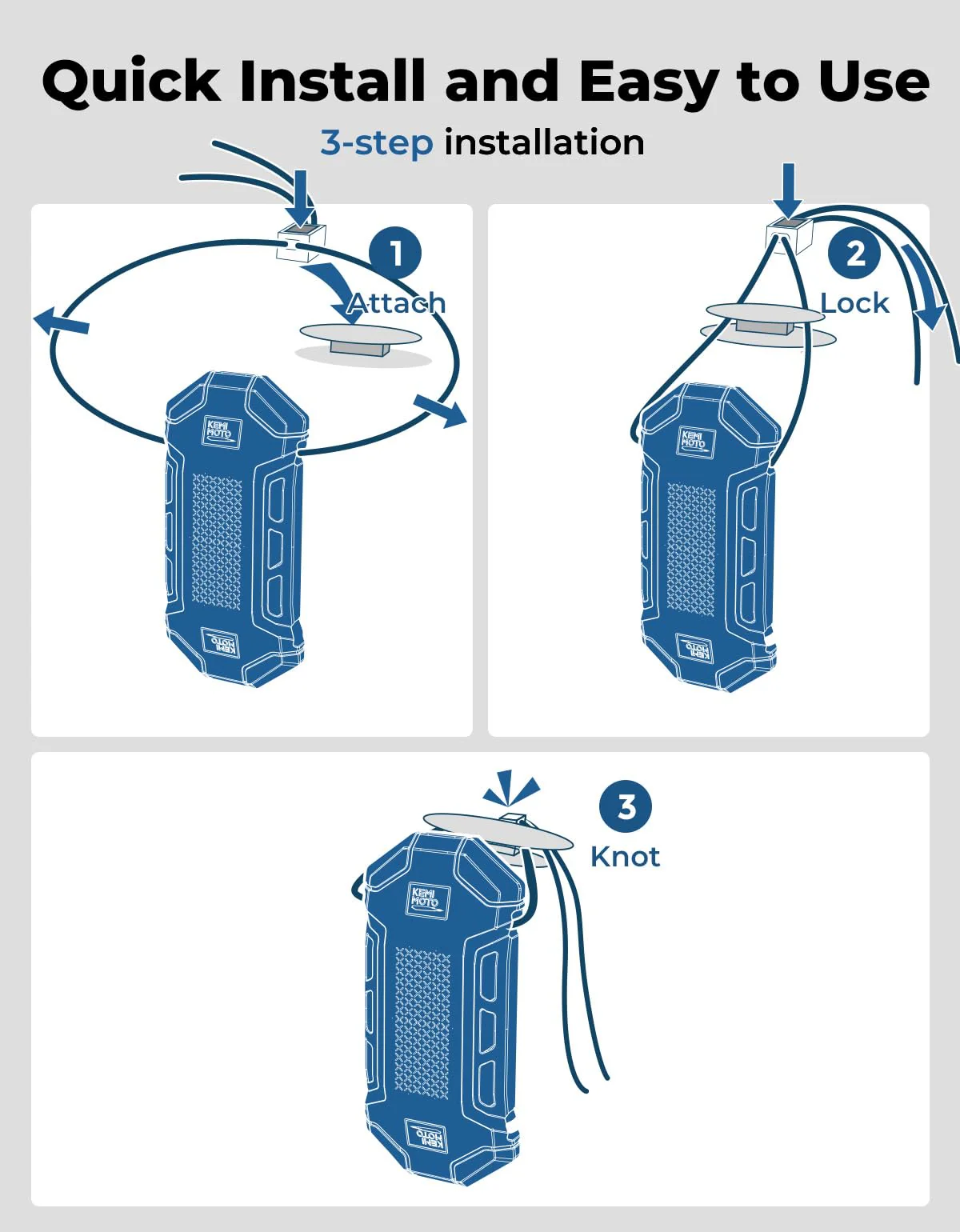 Quick Install and Easy to Use

3-step installation

1

Attach

KEMI MOTO

KEMI MOTO

2

Lock

KEMI MOTO

KEMI MOTO

3

Knot

KEMI MOTO

KEMI MOTO