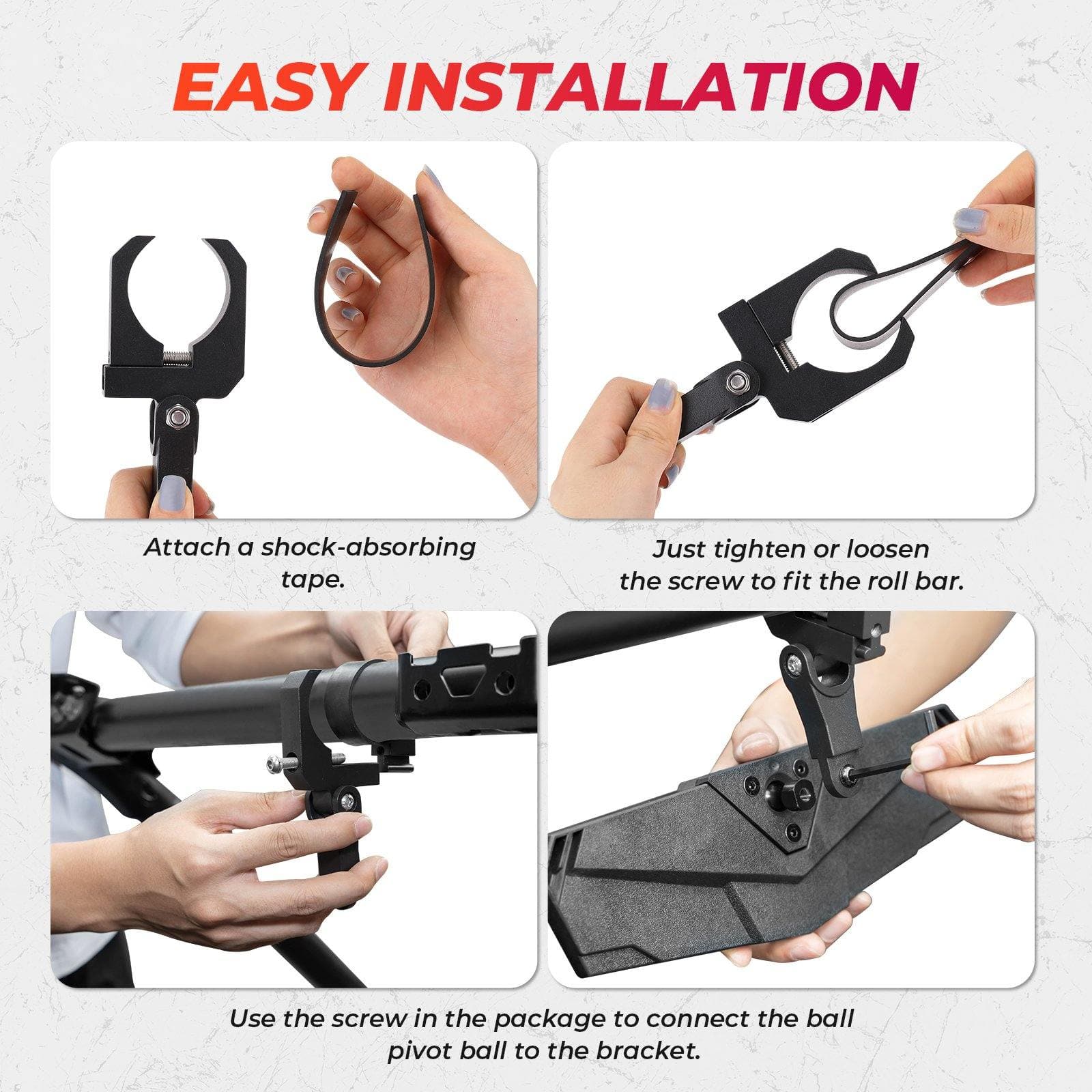 EASY INSTALLATION

Attach a shock-absorbing tape.

Just tighten or loosen the screw to fit the roll bar.

Use the screw in the package to connect the ball pivot ball to the bracket.