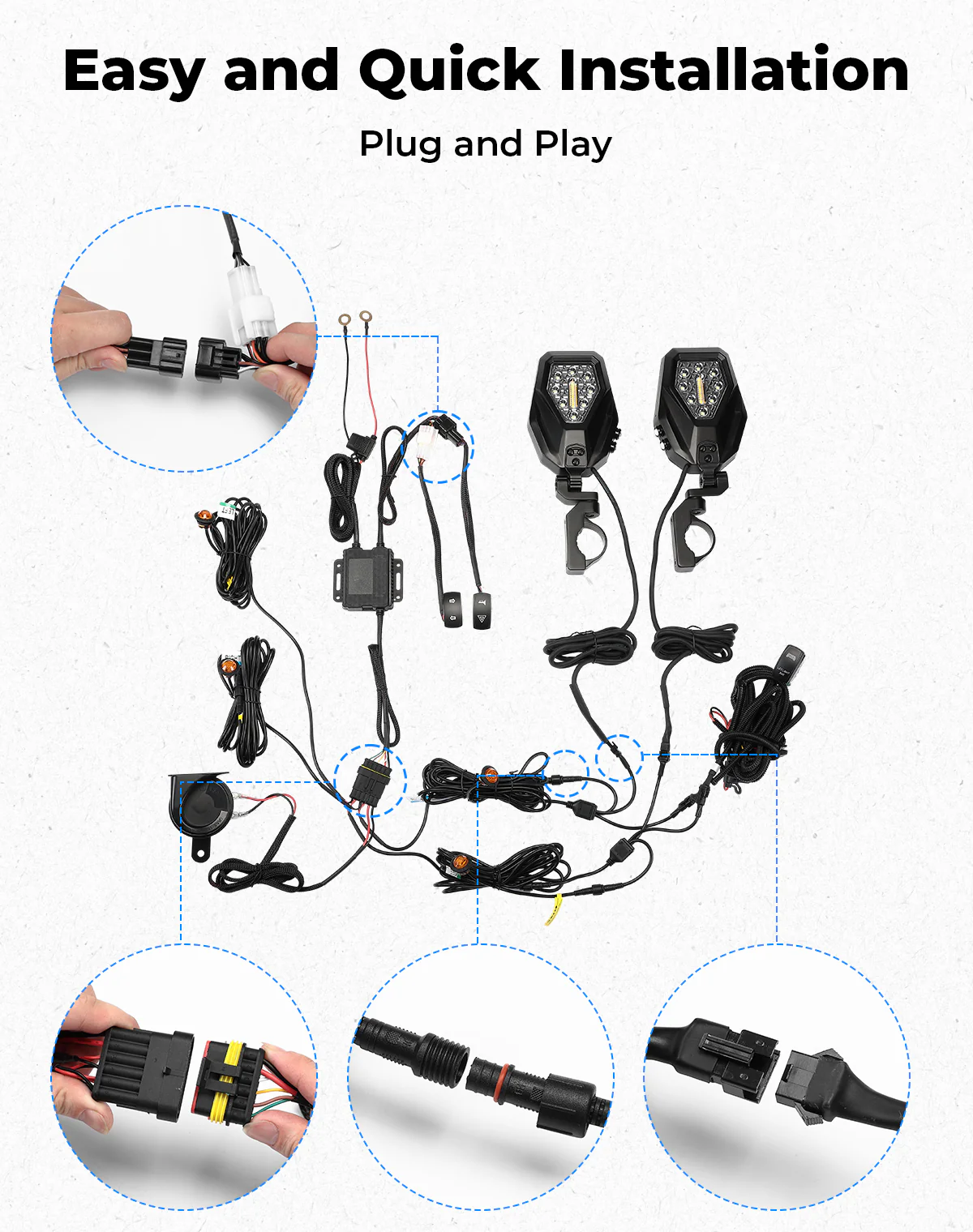 Easy and Quick Installation

Plug and Play