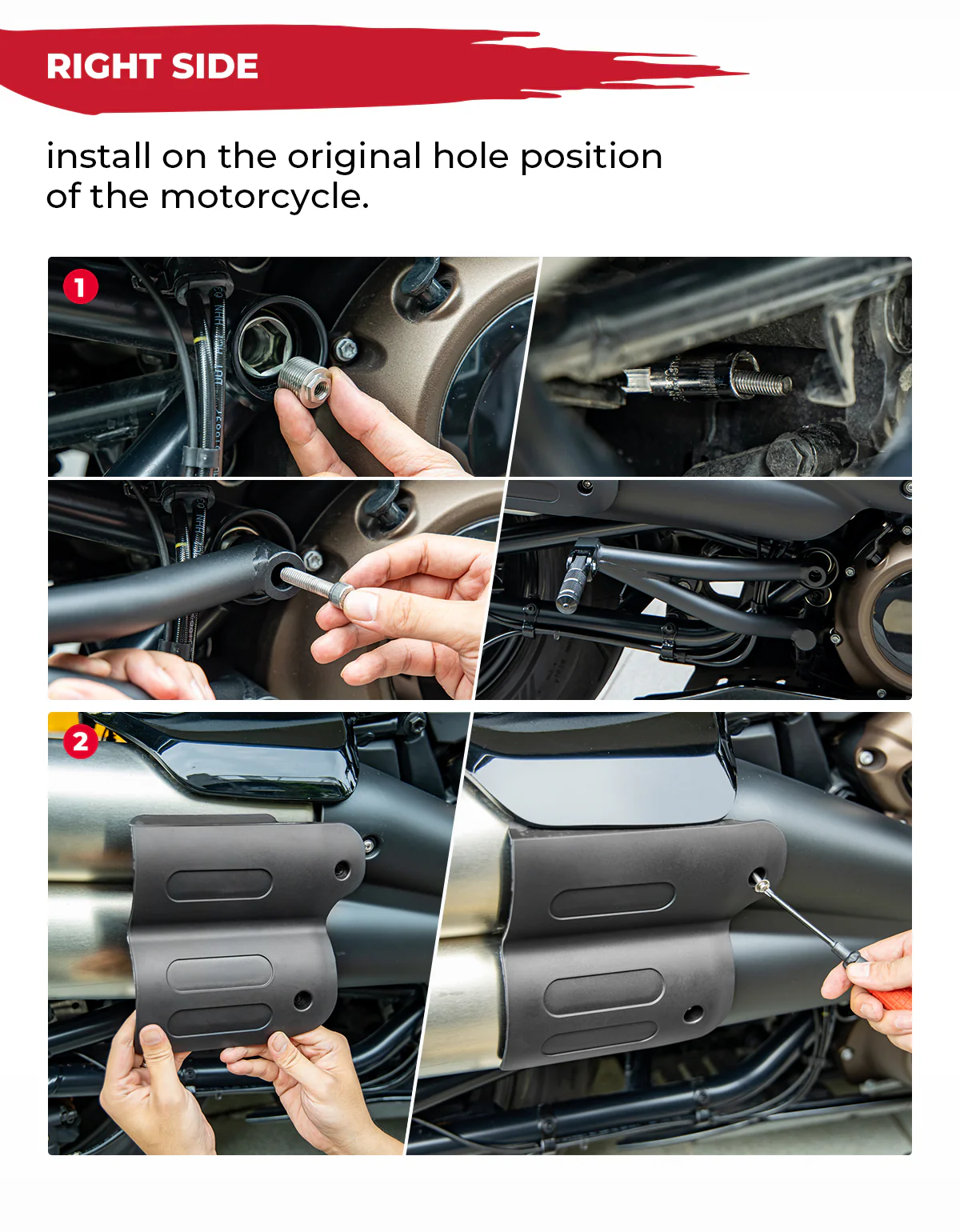 RIGHT SIDE

install on the original hole position of the motorcycle.

1

2