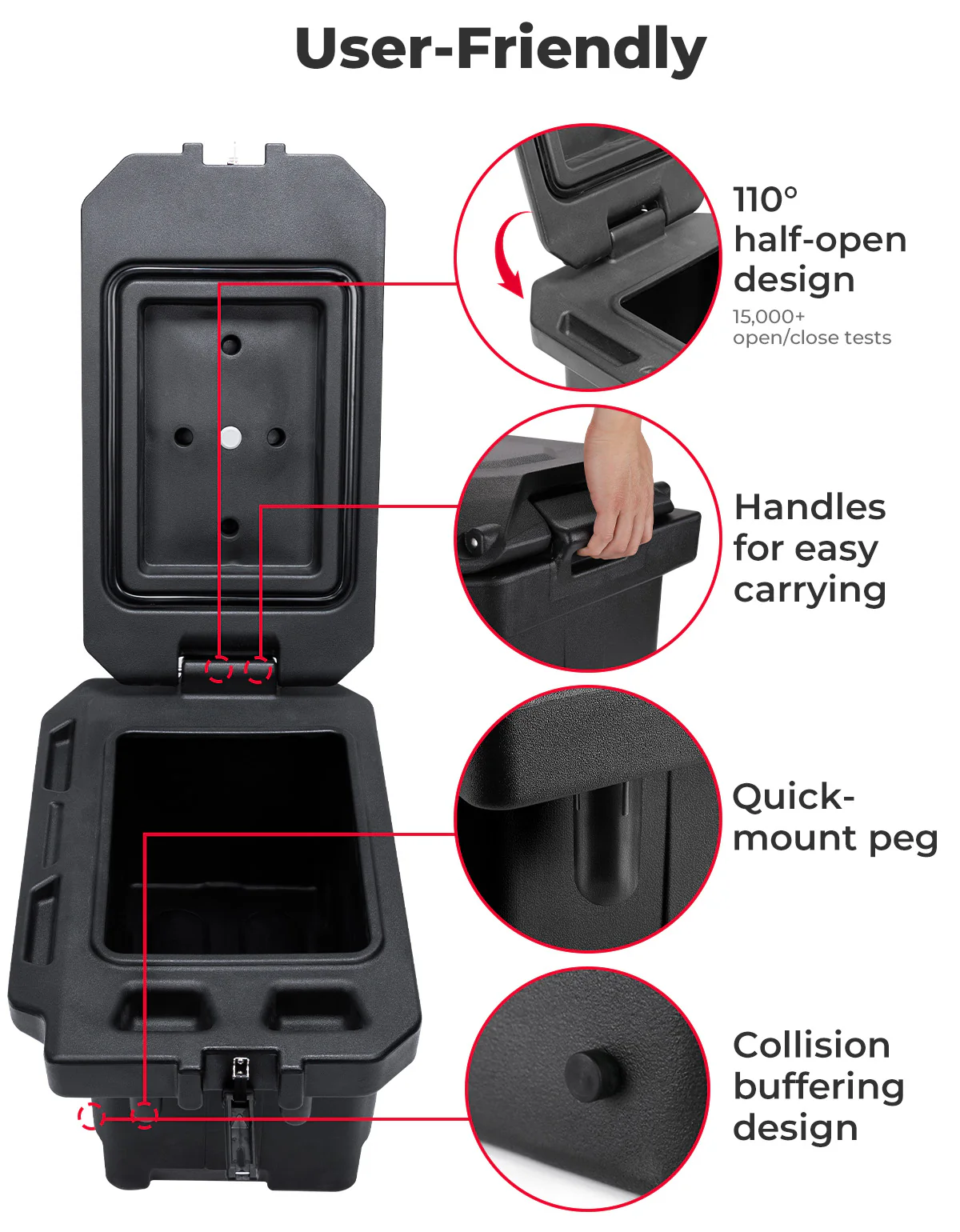 User-Friendly

110° half-open design
15,000+ open/close tests

Handles for easy carrying

Quick-mount peg

Collision buffering design