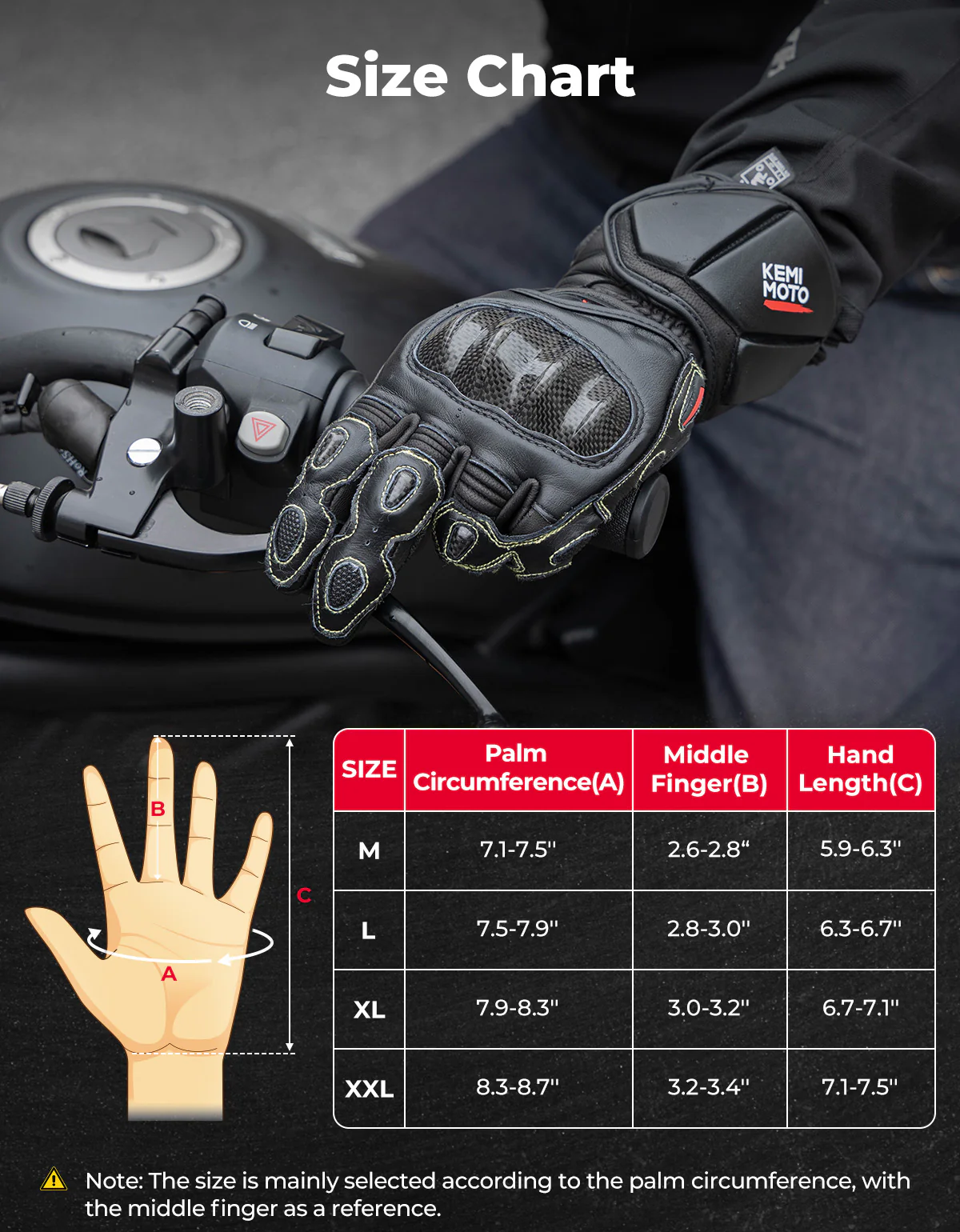 Size Chart

KEMI MOTO

B

C

A

| SIZE | Palm Circumference(A) | Middle Finger(B) | Hand Length(C) |
|---|---|---|---|
| M | 7.1-7.5" | 2.6-2.8“ | 5.9-6.3" |
| L | 7.5-7.9" | 2.8-3.0" | 6.3-6.7" |
| XL | 7.9-8.3" | 3.0-3.2" | 6.7-7.1" |
| XXL | 8.3-8.7" | 3.2-3.4" | 7.1-7.5" |

Note: The size is mainly selected according to the palm circumference, with the middle finger as a reference.