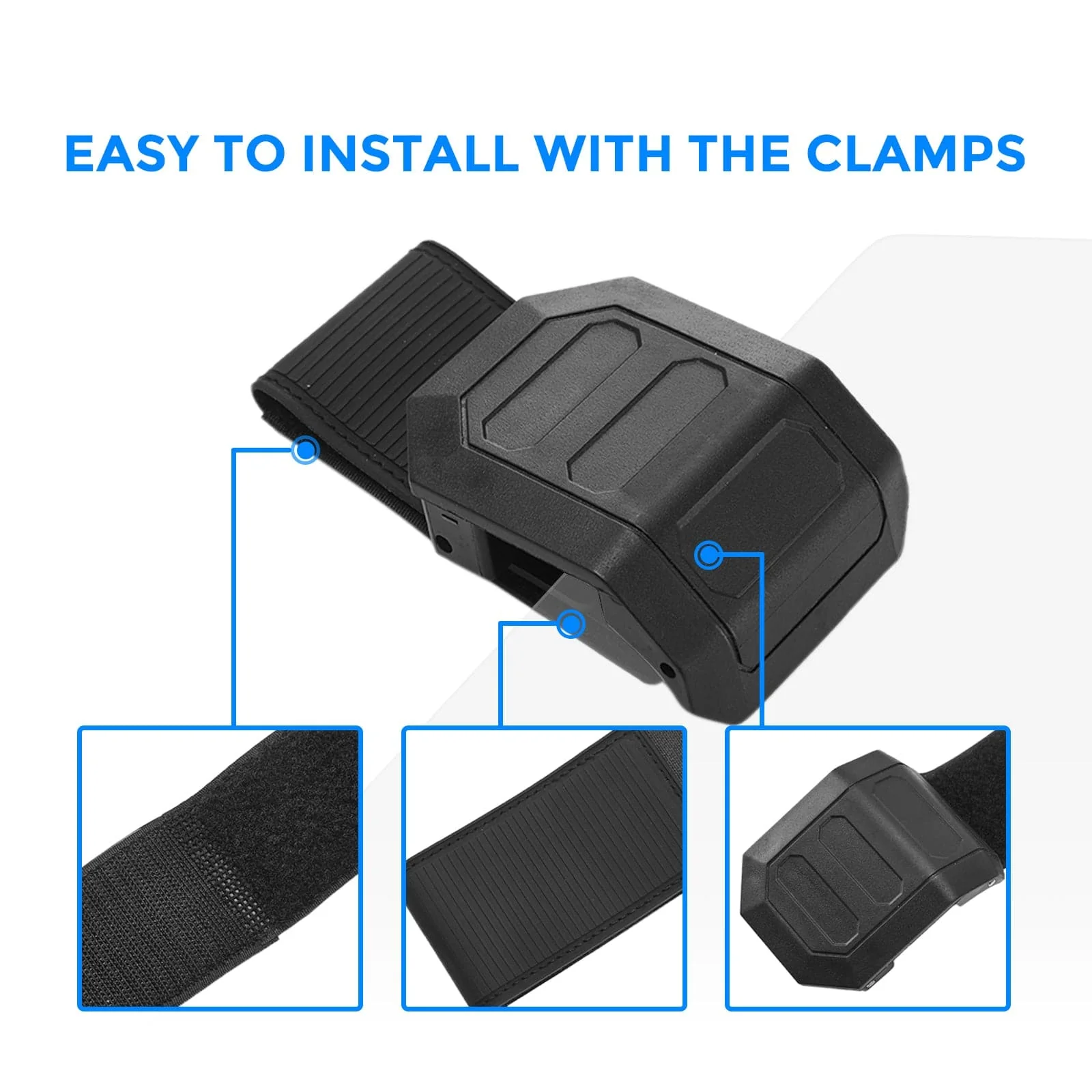 EASY TO INSTALL WITH THE CLAMPS