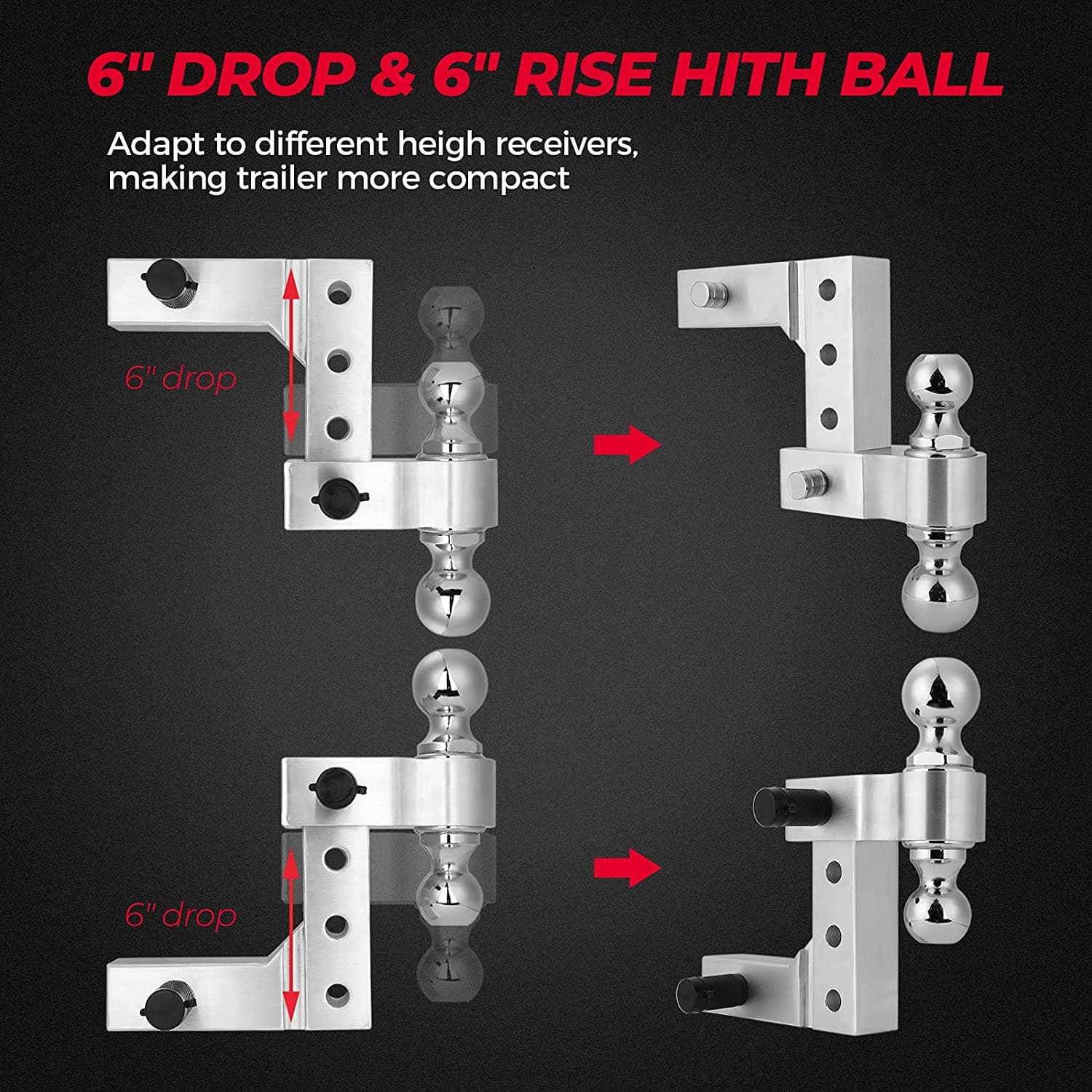 6" DROP & 6" RISE HITH BALL

Adapt to different heigh receivers, making trailer more compact

6" drop

6" drop