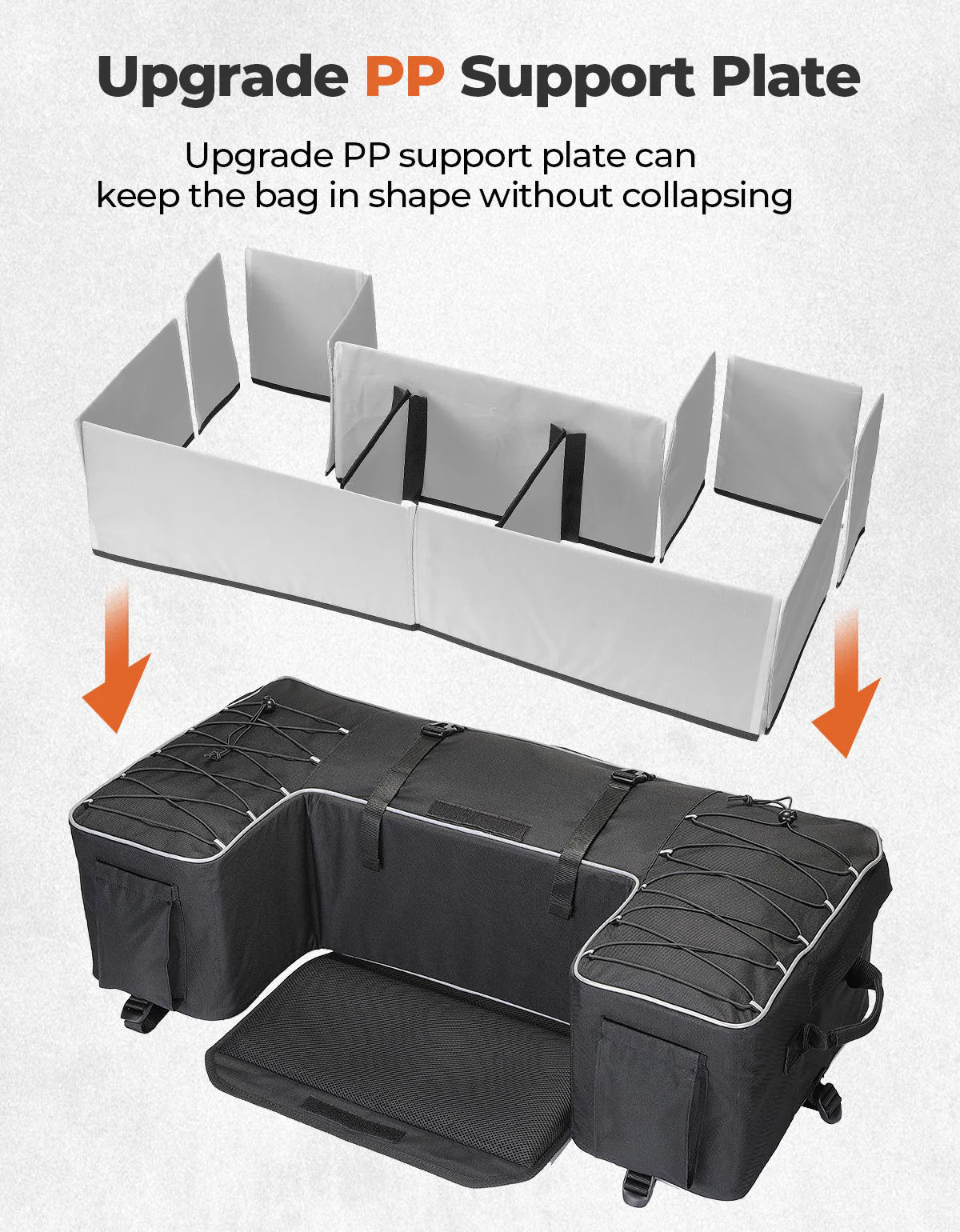 Upgrade PP Support Plate

Upgrade PP support plate can keep the bag in shape without collapsing