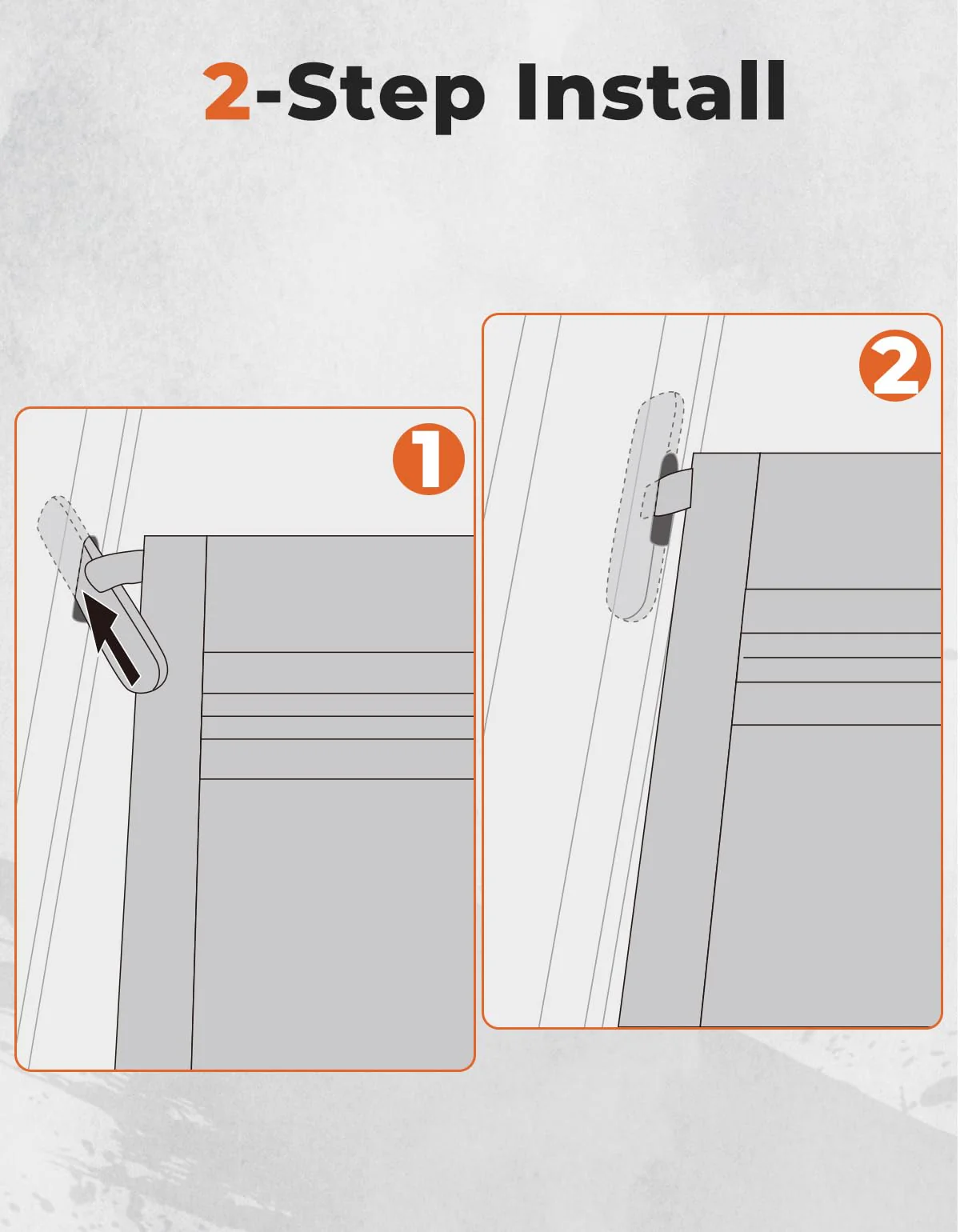 2-Step Install

1

2